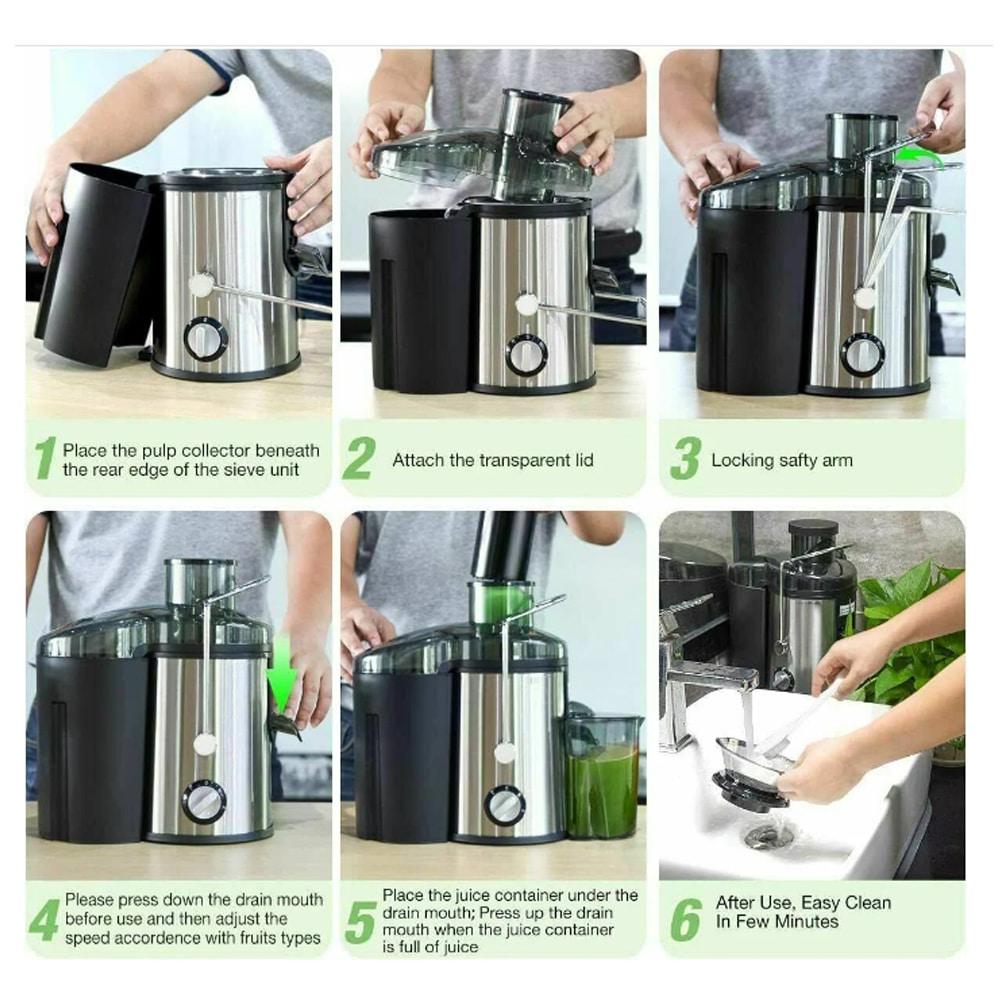 1 Place the pulp collector beneath the rear edge of the sieve unit

2 Attach the transparent lid

3 Locking safty arm

4 Please press down the drain mouth before use and then adjust the speed accordence with fruits types

5 Place the juice container under the drain mouth; Press up the drain mouth when the juice container is full of juice

6 After Use, Easy Clean In Few Minutes